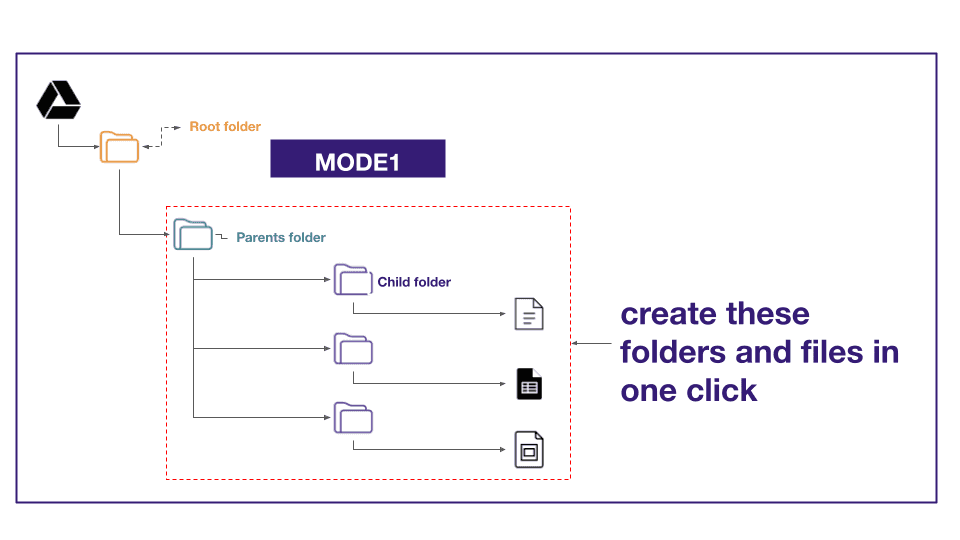 Root folder

MODE1

Parents folder

Child folder

create these folders and files in one click